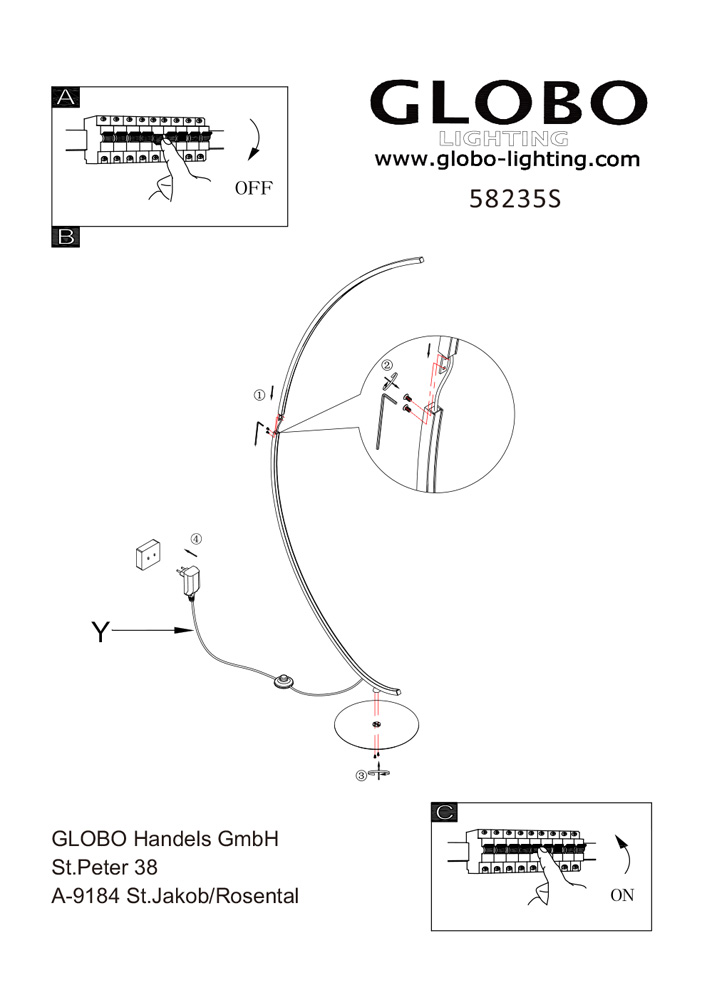 A

OFF

B

GLOBO
LIGHTING
www.globo-lighting.com

58235S

①

②

④

Y

③

GLOBO Handels GmbH
St.Peter 38
A-9184 St.Jakob/Rosental

C

ON