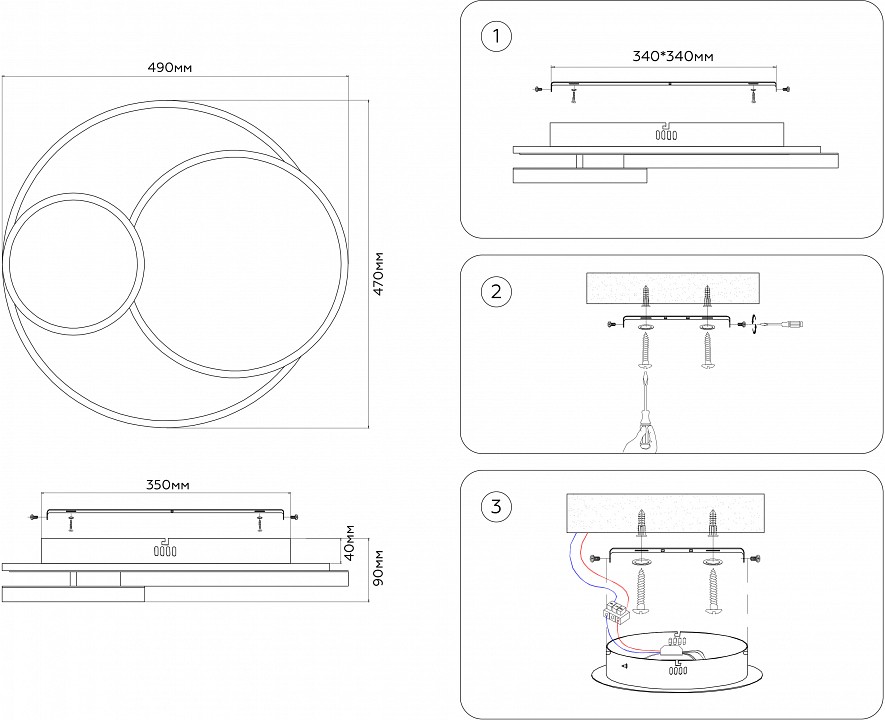 490мм

470мм

350мм

40мм

90мм

1

340*340мм

2

3