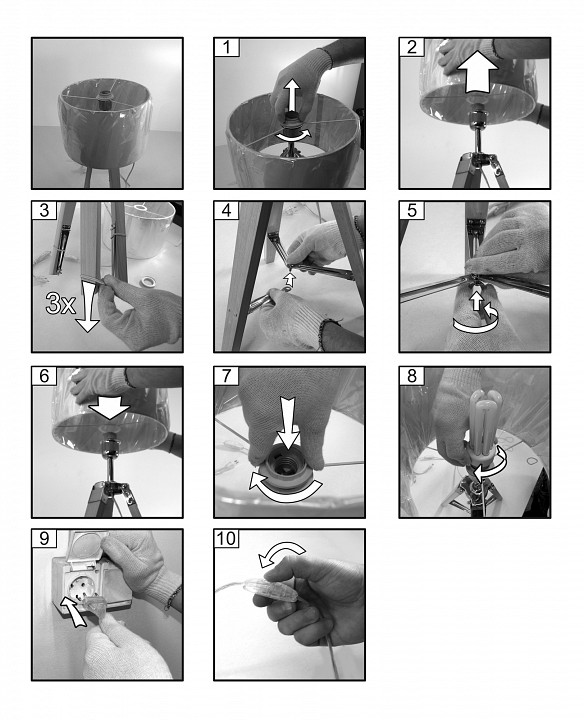 1

2

3

3x

4

5

6

7

8

9

10