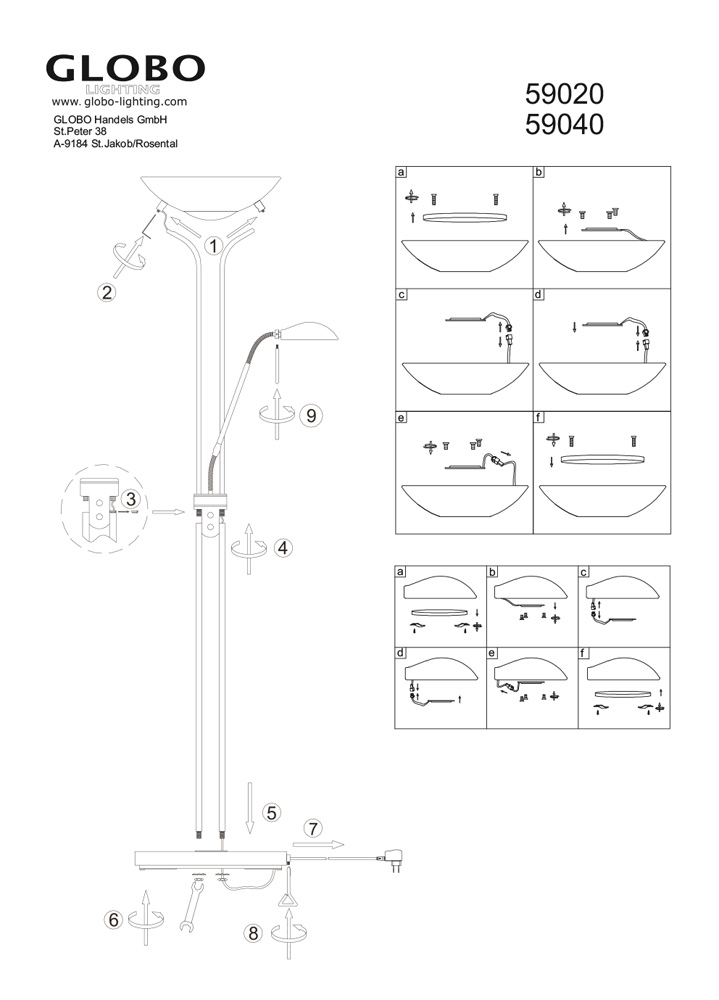 GLOBO
LIGHTING
www.globo-lighting.com
GLOBO Handels GmbH
St.Peter 38
A-9184 St.Jakob/Rosental

59020
59040

1
2
9
3
4
5
7
6
8

a
b
c
d
e
f

a
b
c
d
e
f