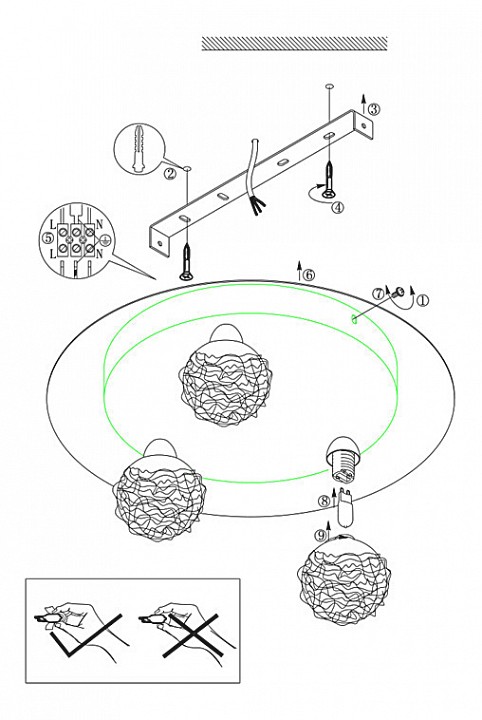 ③
②
④
L
N
⑤
L
N
⑥
⑦
①
⑧
⑨