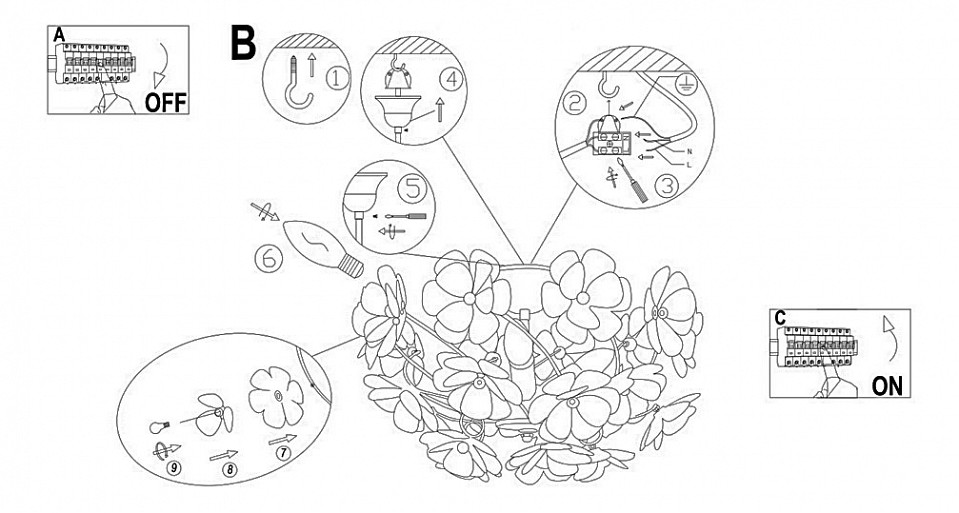 A
OFF
B
1
4
2
N
L
3
5
6
9
8
7
C
ON