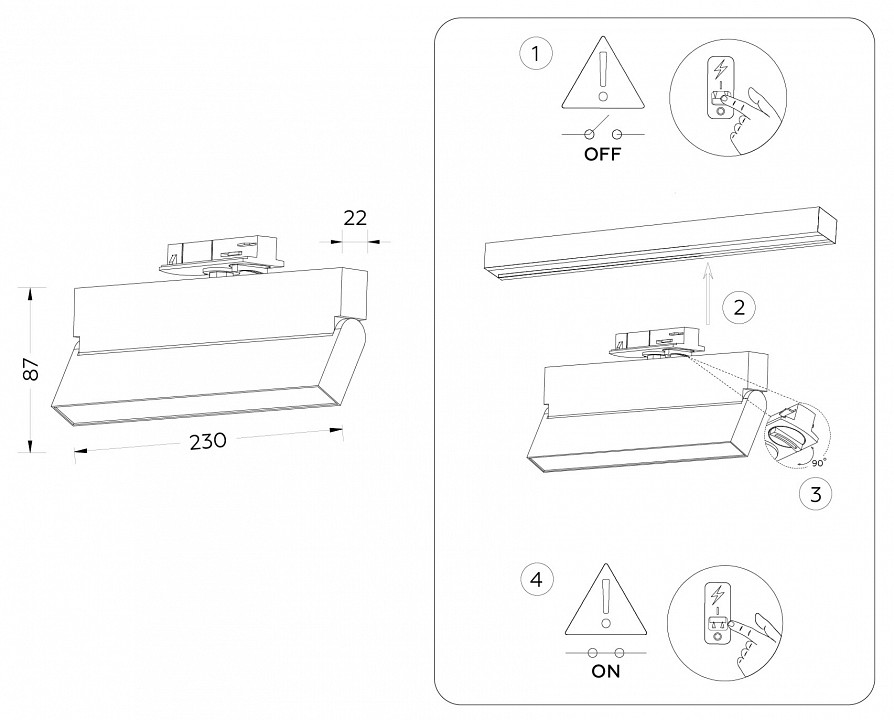 22

87

230

1

OFF

2

90°

3

4

ON