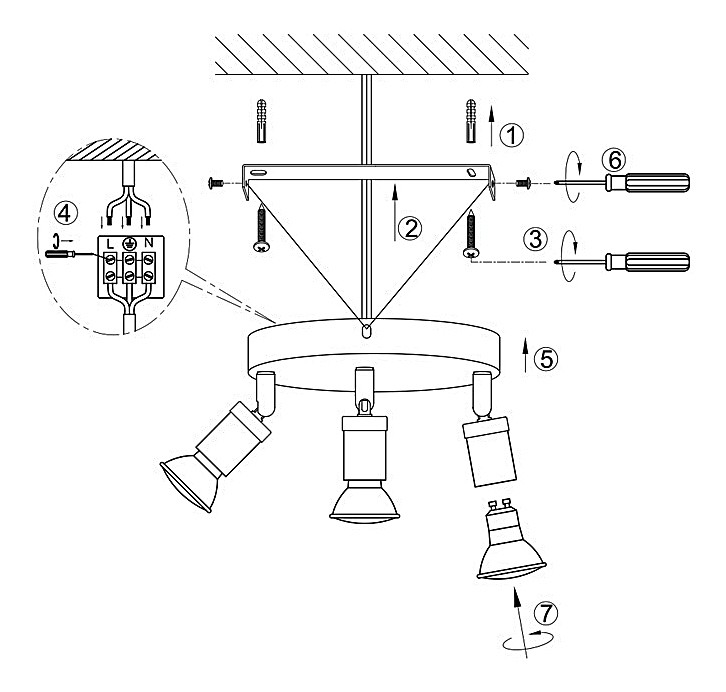 ①
⑥
②
③
④
L
N
⑤
⑦