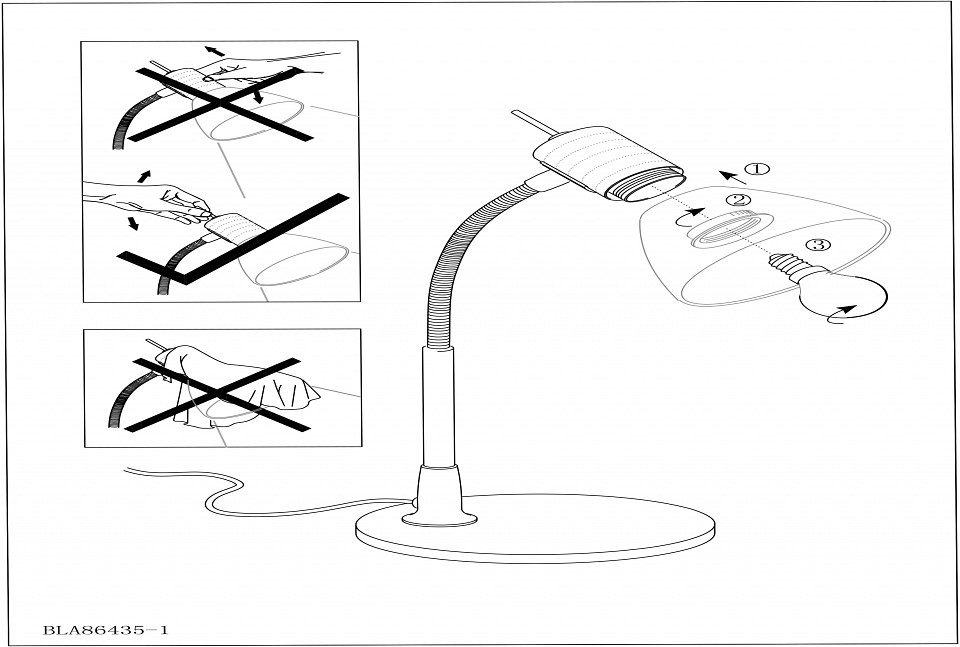 ①
②
③
BLA86435-1