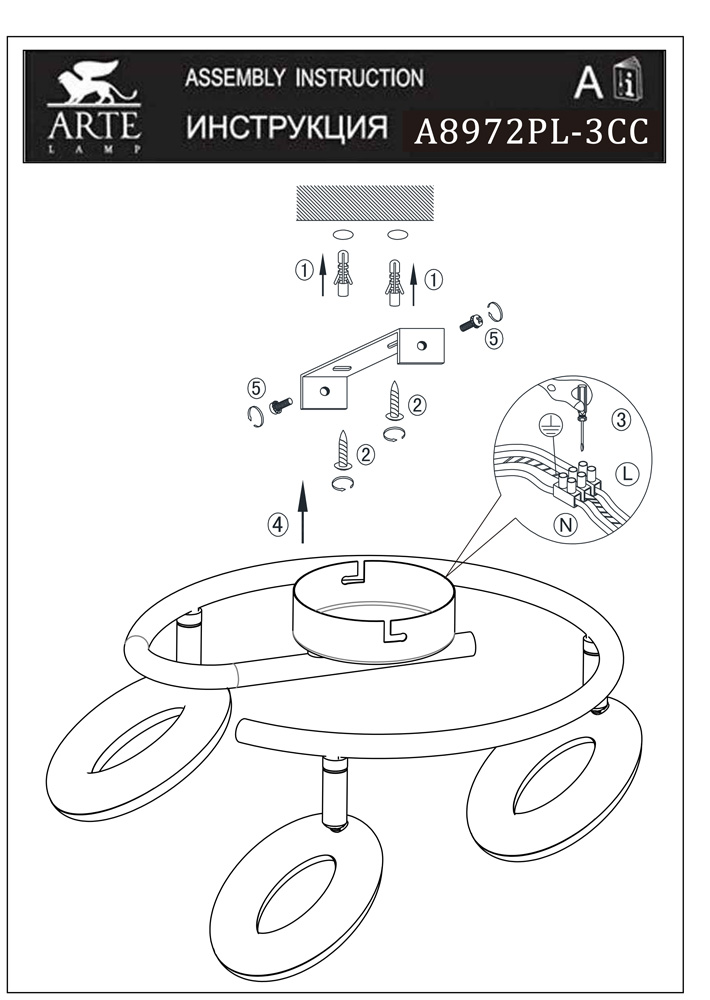 ARTE LAMP

ASSEMBLY INSTRUCTION

ИНСТРУКЦИЯ

A

A8972PL-3CC

①

①

⑤

⑤

②

②

③

Ⓛ

Ⓝ

④