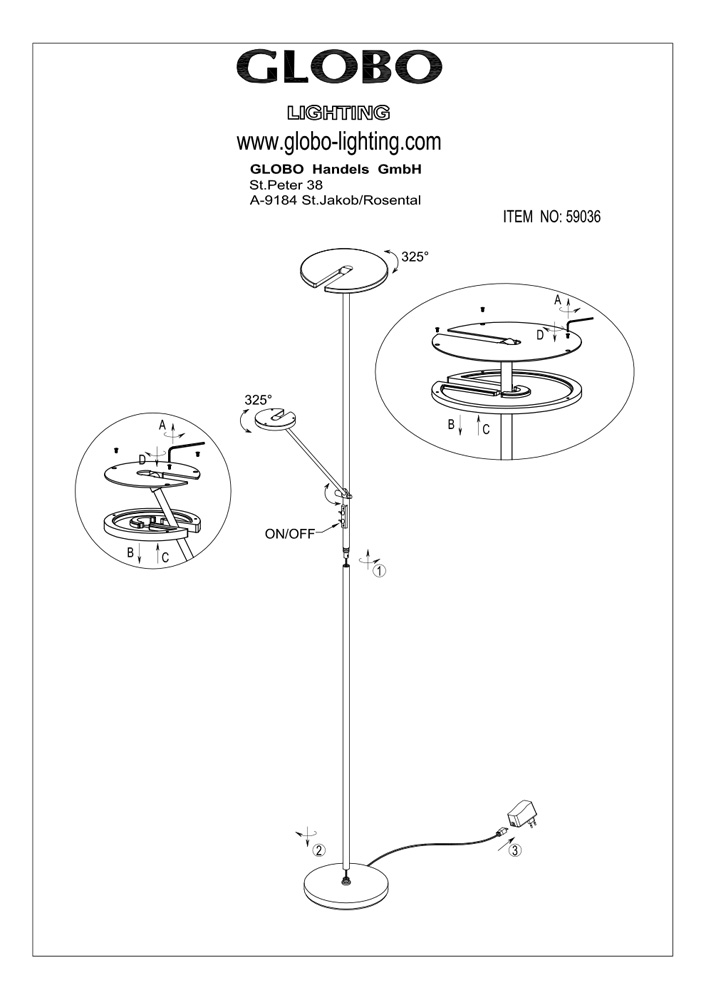 GLOBO
LIGHTING
www.globo-lighting.com
GLOBO Handels GmbH
St.Peter 38
A-9184 St.Jakob/Rosental

ITEM NO: 59036

325°

A
D
B
C

325°

A
D
B
C

ON/OFF

①

②

③