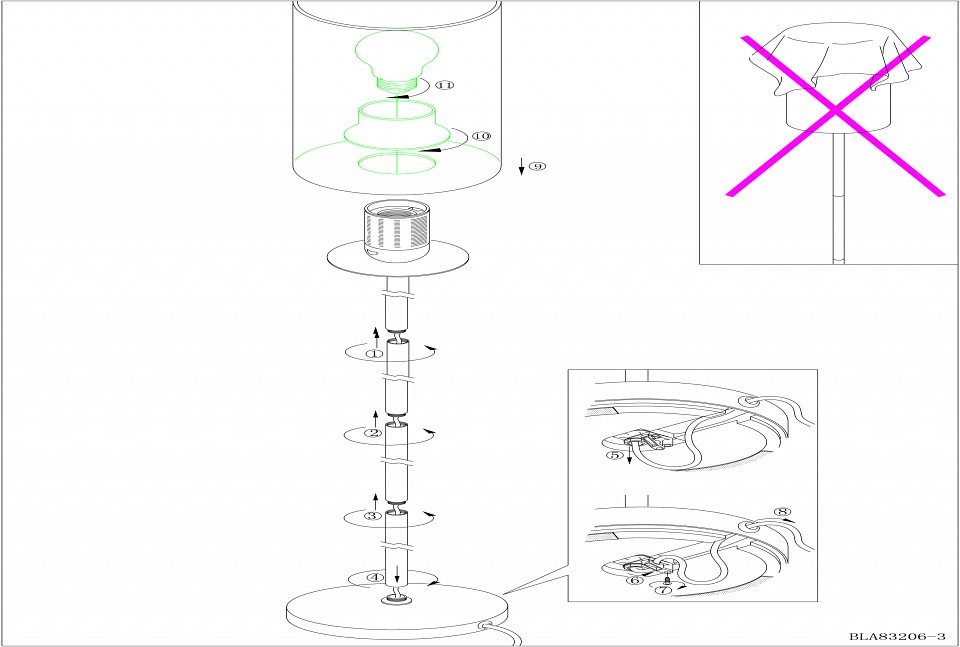 11
10
9
1
2
3
4
5
8
6
7
BLA83206-3