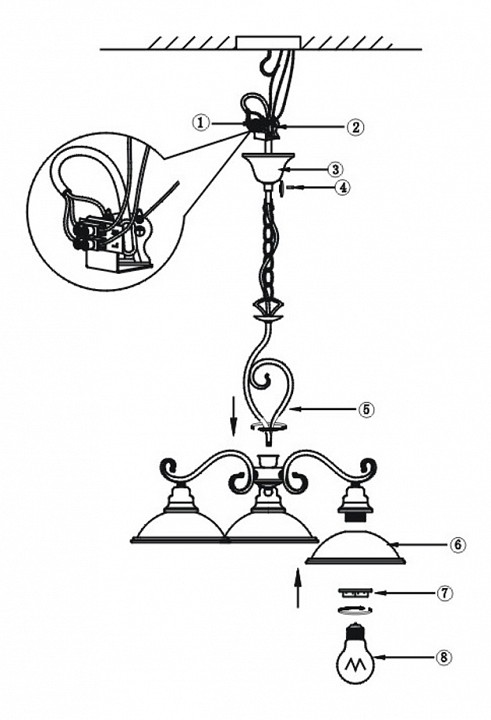 ①
②
③
④
⑤
⑥
⑦
⑧