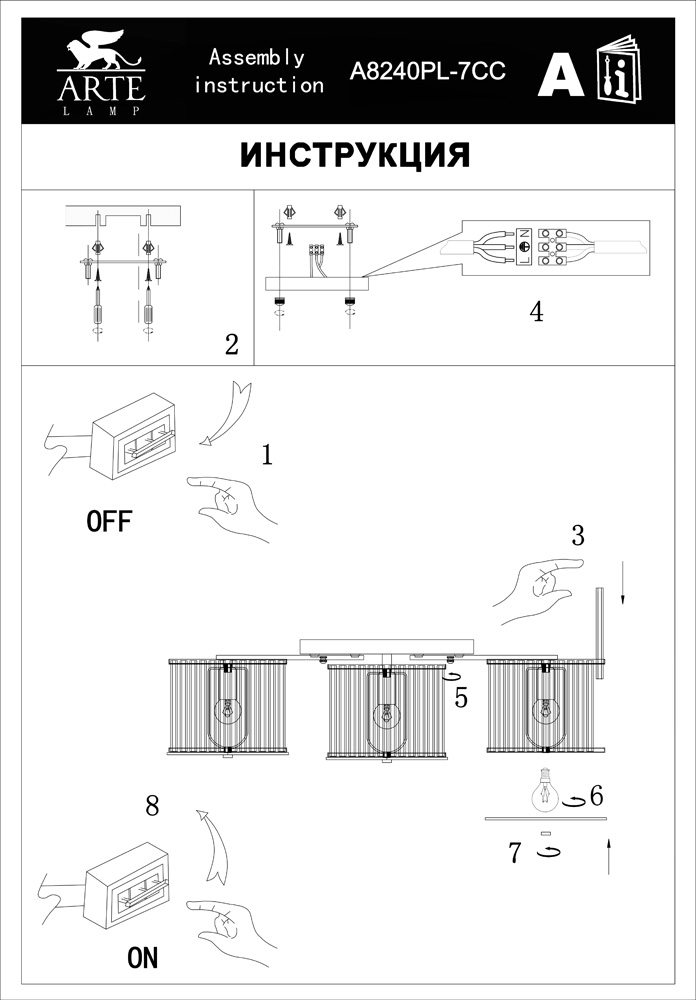 ARTE
LAMP

Assembly instruction

A8240PL-7CC

A

ИНСТРУКЦИЯ

2

N
L

4

1

OFF

3

5

6

7

8

ON