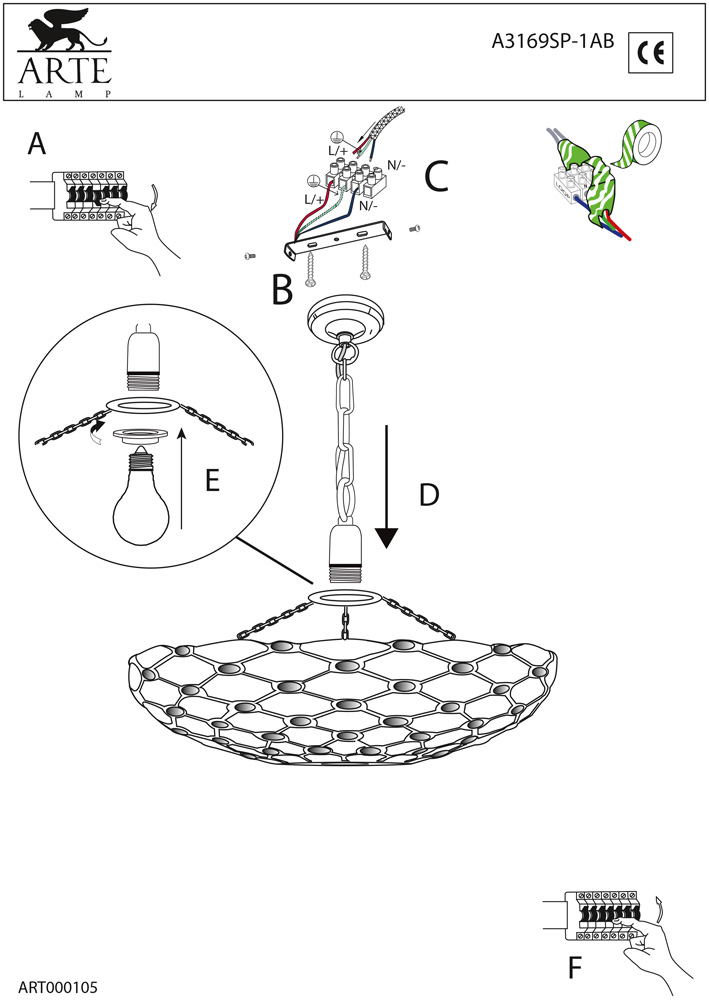 ARTE
LAMP

A3169SP-1AB

CE

A

L/+
N/-
L/+
N/-

C

B

E

D

F

ART000105