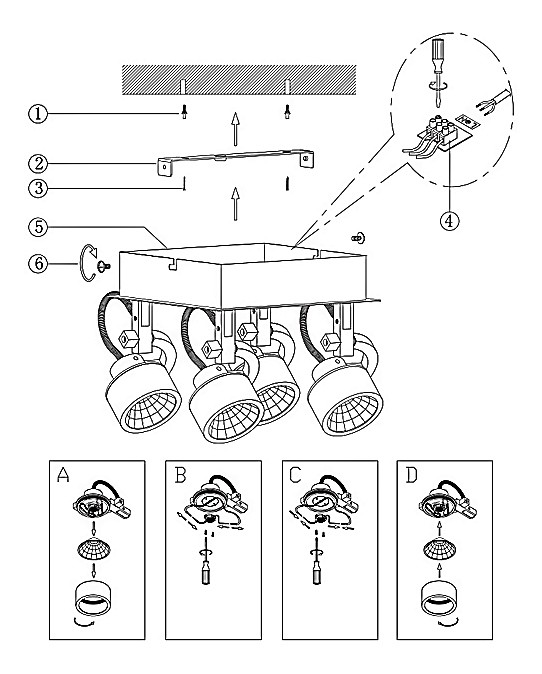 ①
②
③
④
⑤
⑥
A
B
C
D