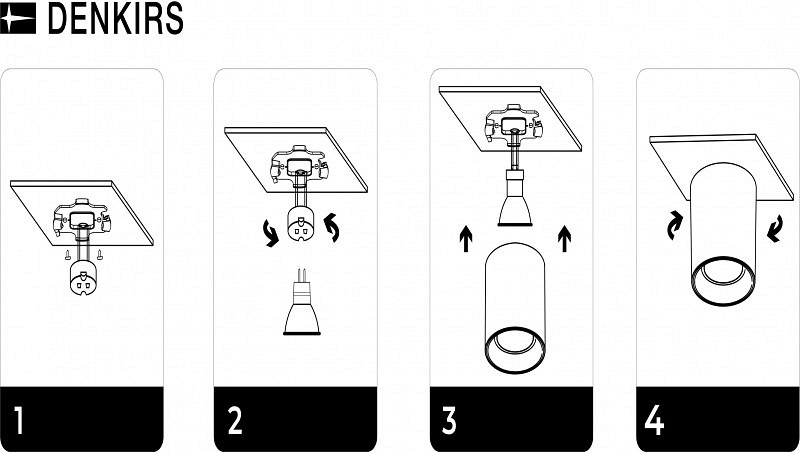 DENKIRS

1

2

3

4