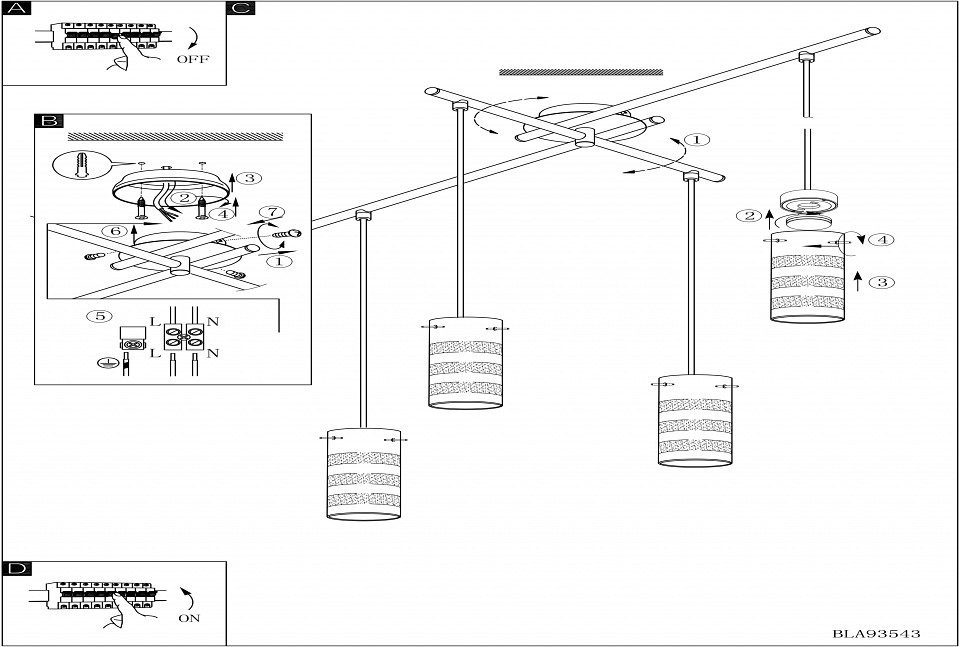 A

OFF

C

B

3

2

4

7

6

1

5

L N

L N

1

2

4

3

D

ON

BLA93543