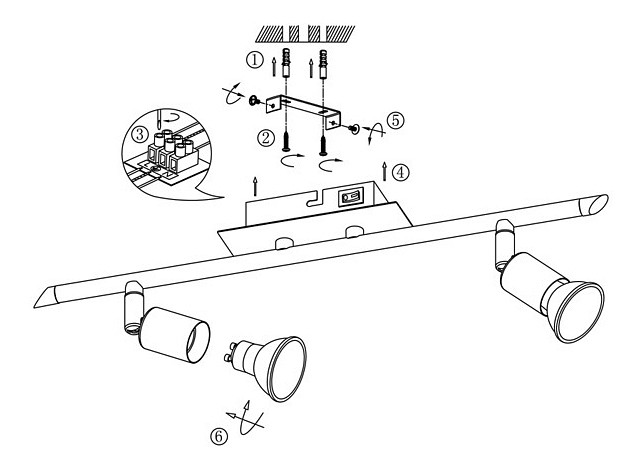 ①
②
③
④
⑤
⑥