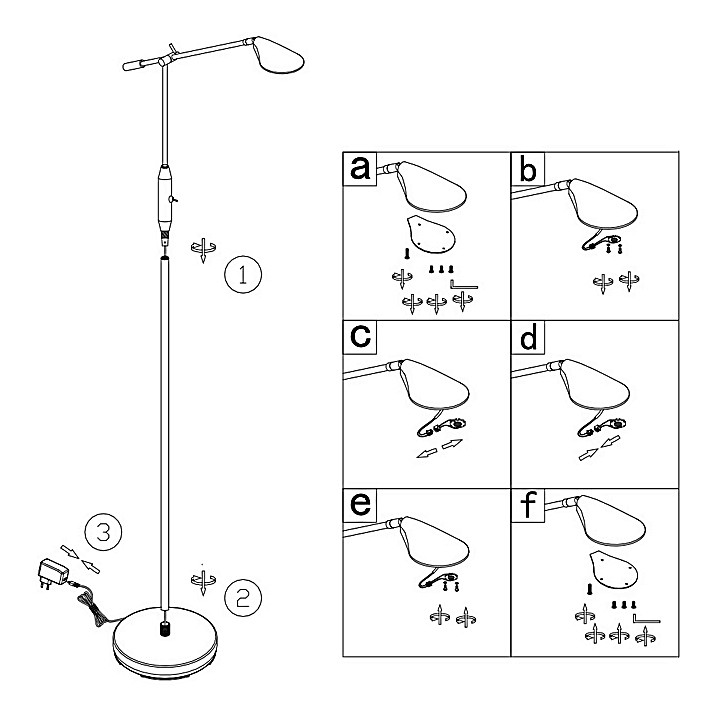 1

3

2

a

b

c

d

e

f