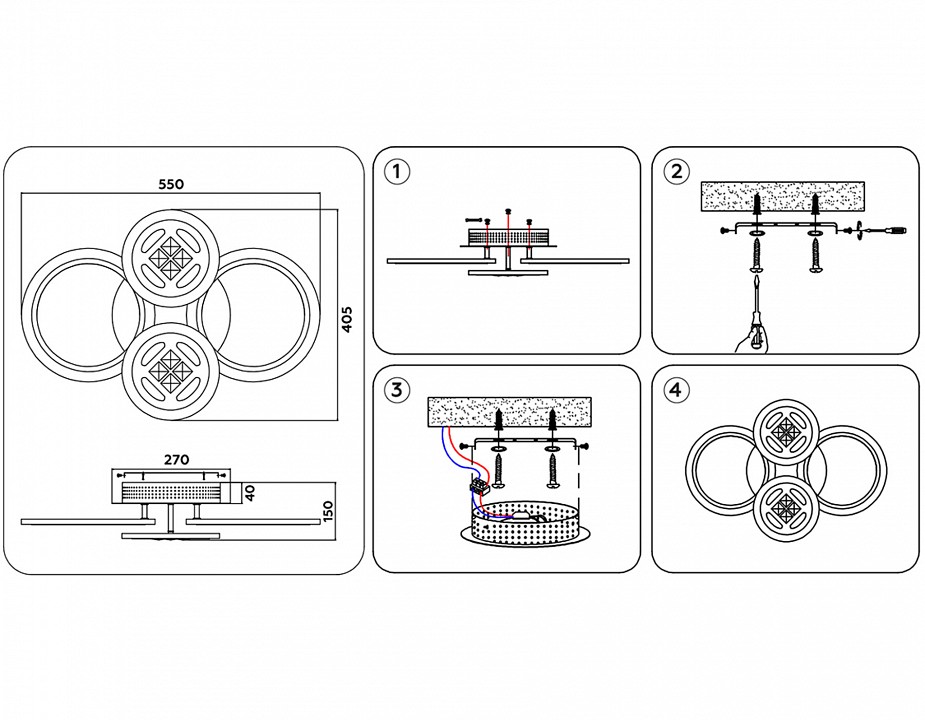 550
405
270
40
150
1
2
3
4