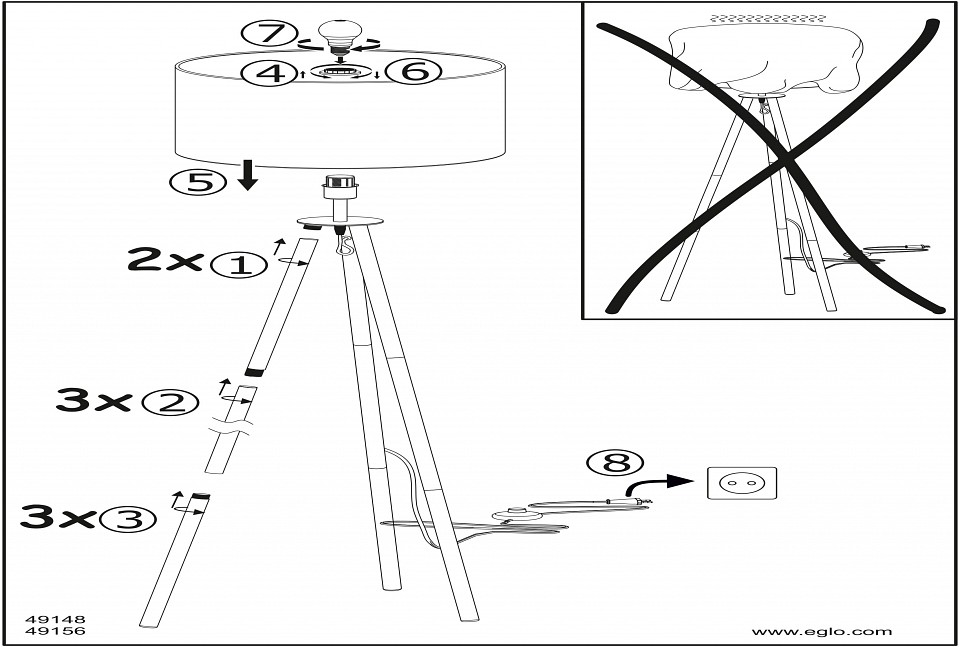 7
4
6
5
2x 1
3x 2
3x 3
8
49148
49156
www.eglo.com