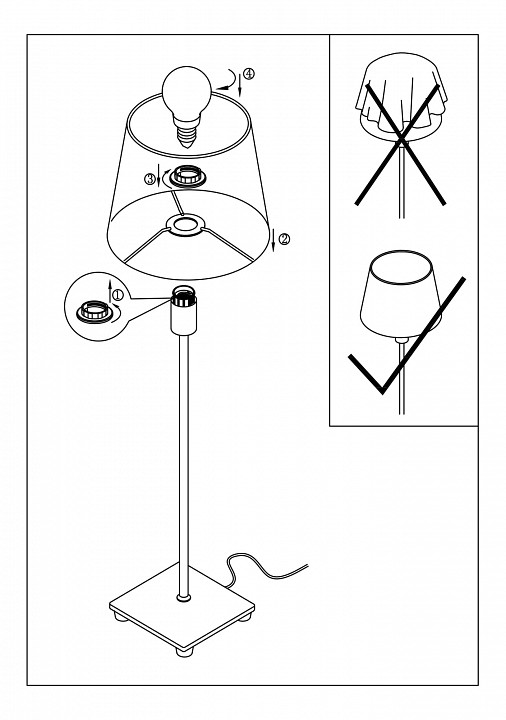 ④
③
②
①