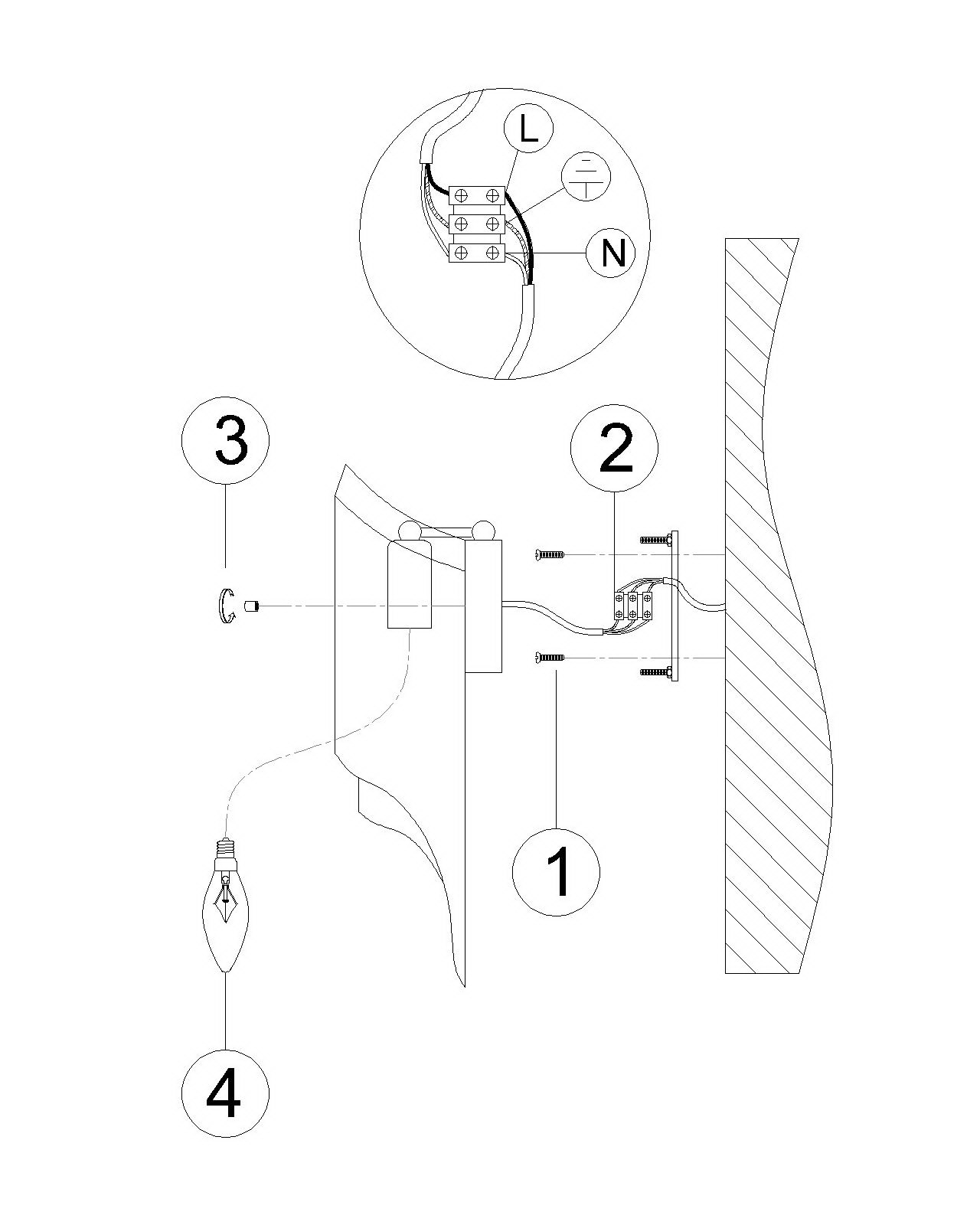 L

N

3

2

1

4