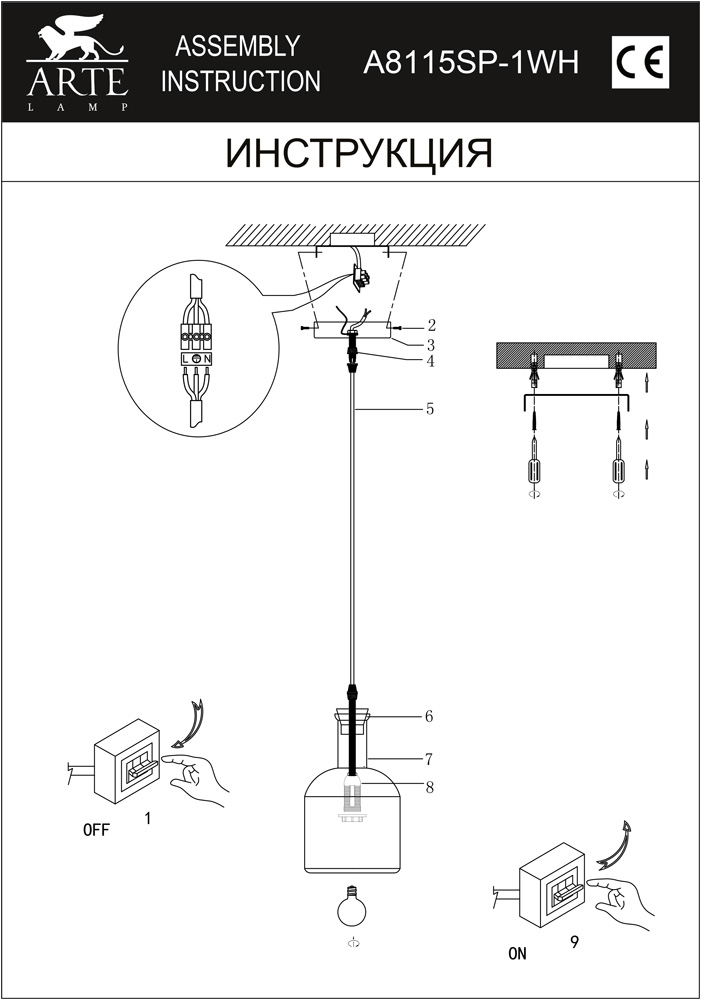 ARTE
LAMP

ASSEMBLY INSTRUCTION

A8115SP-1WH

CE

ИНСТРУКЦИЯ

L N

2
3
4
5
6
7
8

OFF
1

ON
9