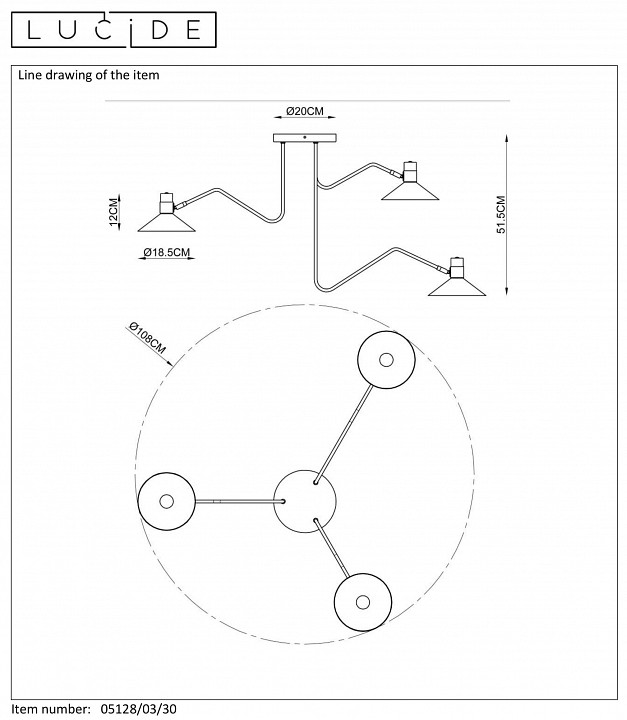 LUCIDE

Line drawing of the item

Ø20CM

12CM

Ø18.5CM

51.5CM

Ø108CM

Item number: 05128/03/30