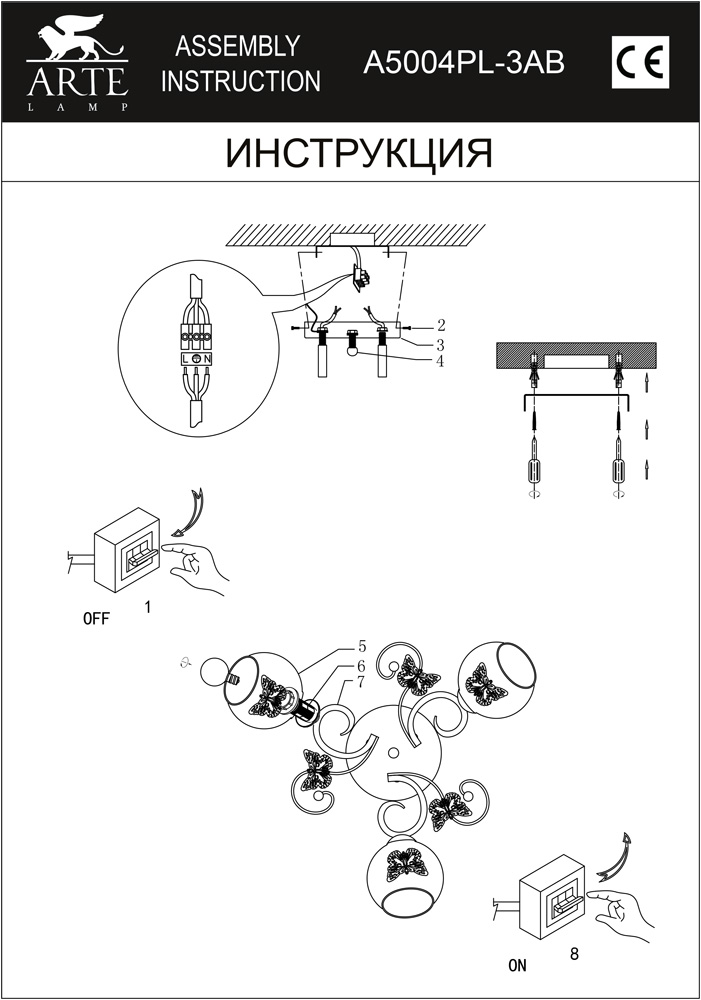 ARTE LAMP

ASSEMBLY INSTRUCTION

A5004PL-3AB

CE

ИНСТРУКЦИЯ

L N

2

3

4

OFF

1

5

6

7

ON

8