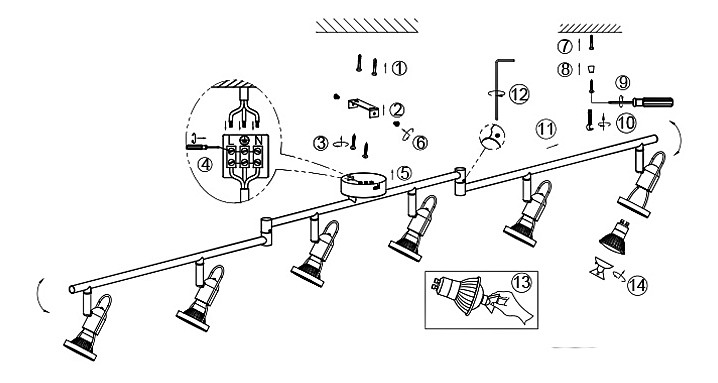 ①
②
③
④
L N
⑤
⑥
⑦
⑧
⑨
⑩
⑪
⑫
⑬
⑭