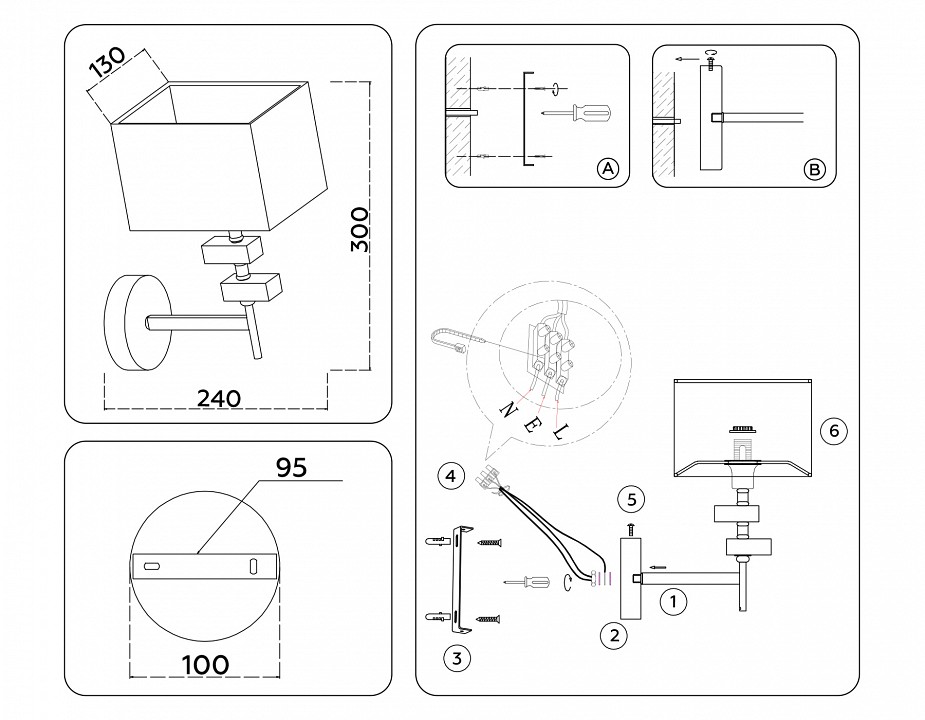 130

300

240

95

100

A

B

N E L

4

5

6

1

2

3