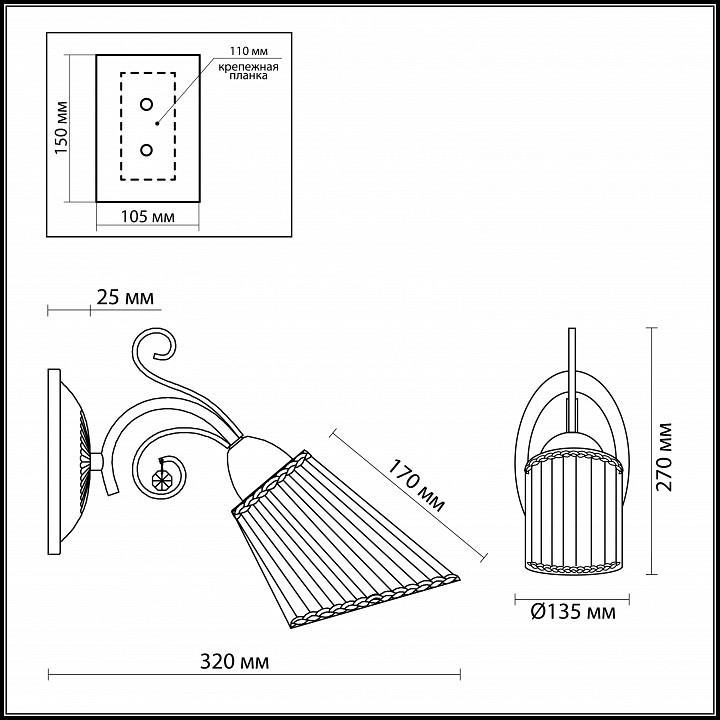 110 мм
крепежная планка
150 мм
105 мм
25 мм
170 мм
270 мм
Ø135 мм
320 мм