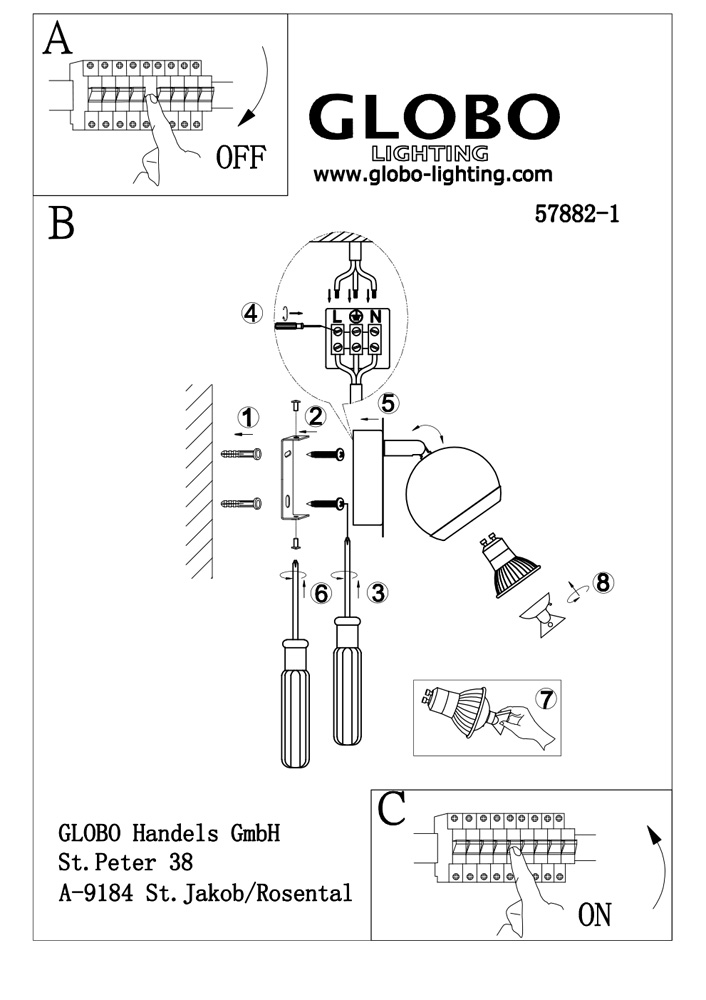 A

OFF

GLOBO
LIGHTING
www.globo-lighting.com

B

57882-1

4

L N

1

2

5

6

3

8

7

GLOBO Handels GmbH
St.Peter 38
A-9184 St.Jakob/Rosental

C

ON