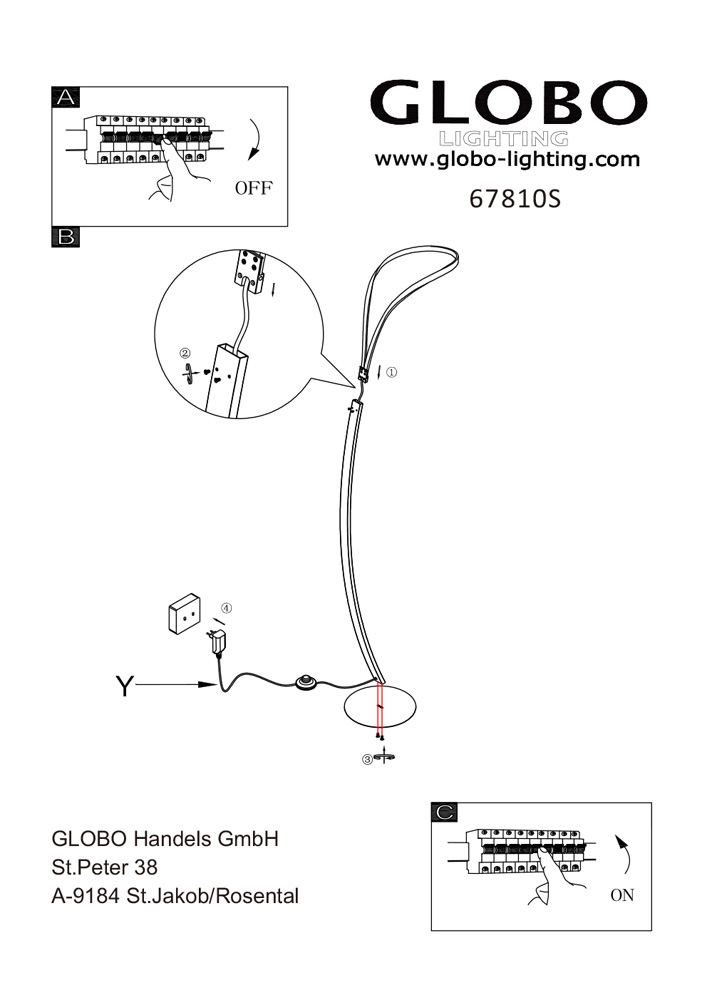 A

OFF

GLOBO
LIGHTING
www.globo-lighting.com
67810S

B

②

①

④

Y

③

GLOBO Handels GmbH
St.Peter 38
A-9184 St.Jakob/Rosental

C

ON