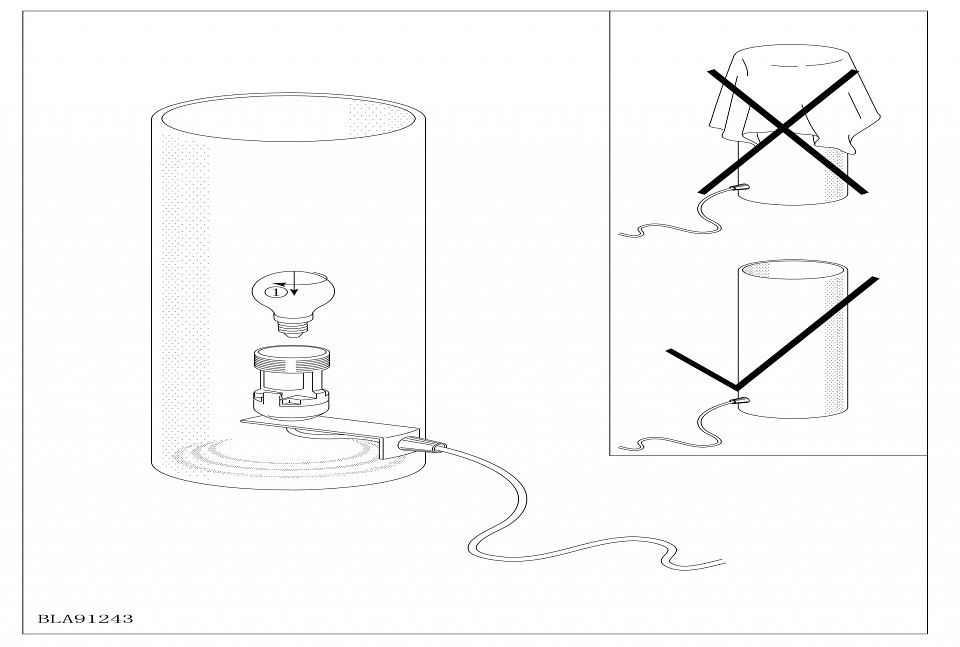 1

BLA91243