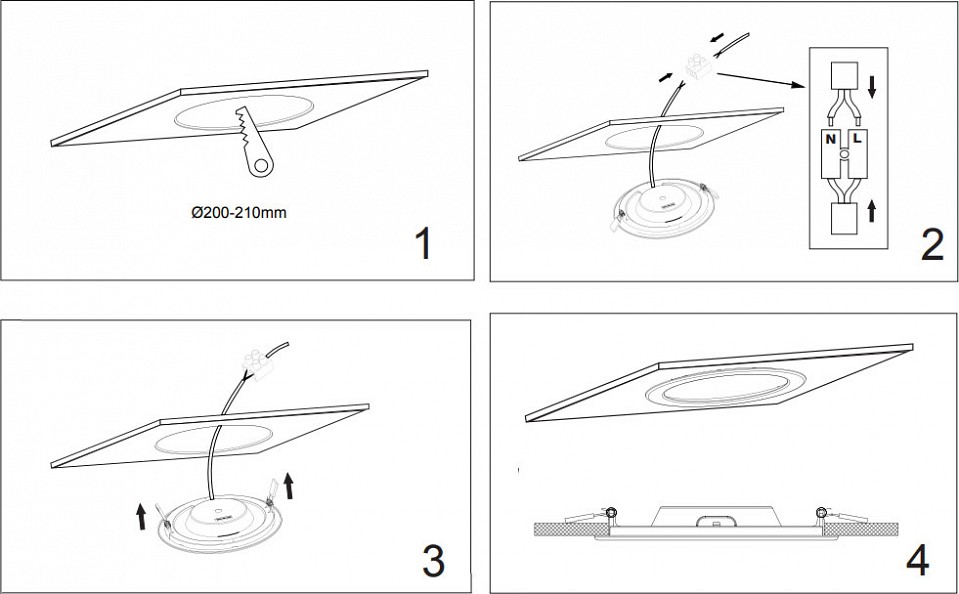 Ø200-210mm

1

N L

2

3

4