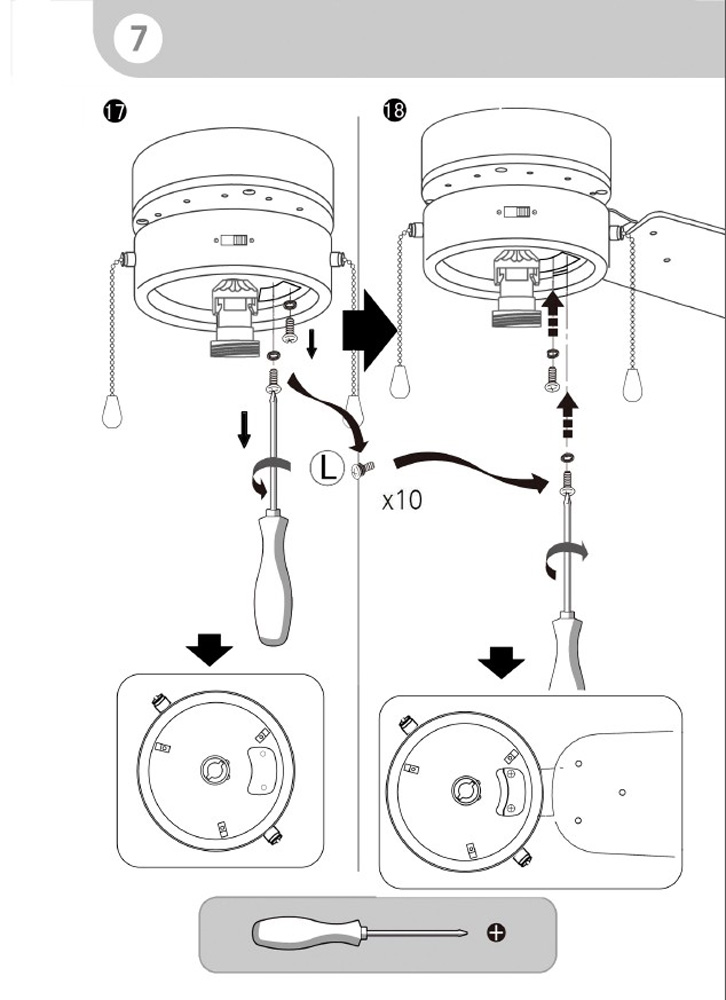 7

17

18

L

x10