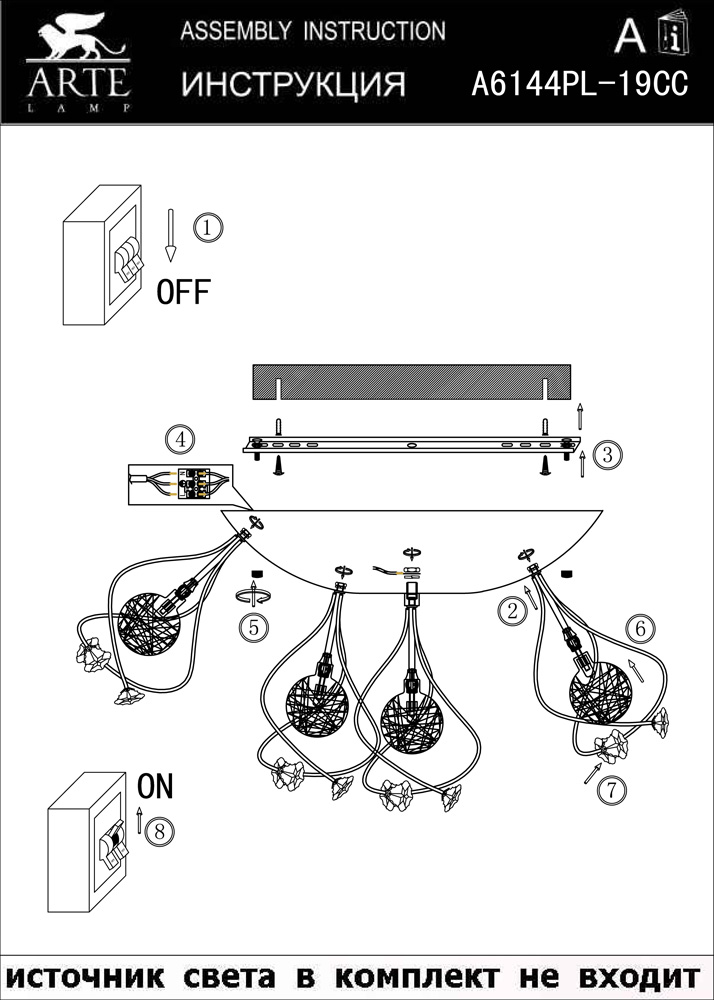 ARTE
LAMP

ASSEMBLY INSTRUCTION

ИНСТРУКЦИЯ

A

A6144PL-19CC

1
OFF

4

3

5

2

6

7

ON
8

источник света в комплект не входит