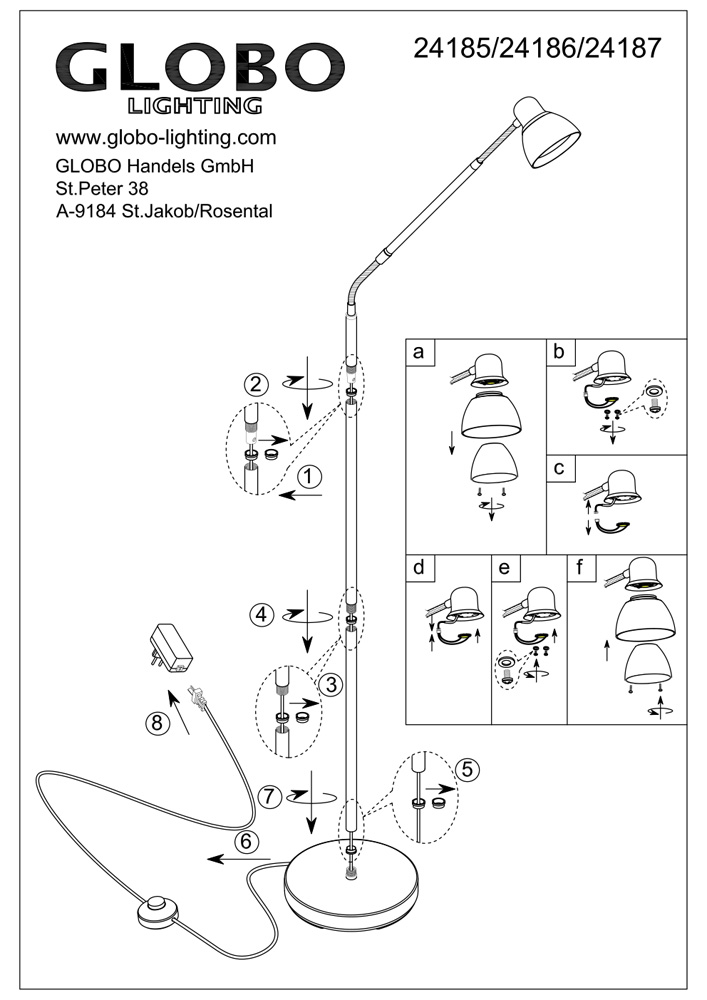 GLOBO
LIGHTING

24185/24186/24187

www.globo-lighting.com
GLOBO Handels GmbH
St.Peter 38
A-9184 St.Jakob/Rosental

2
1
4
3
8
7
5
6

a
b
c
d
e
f