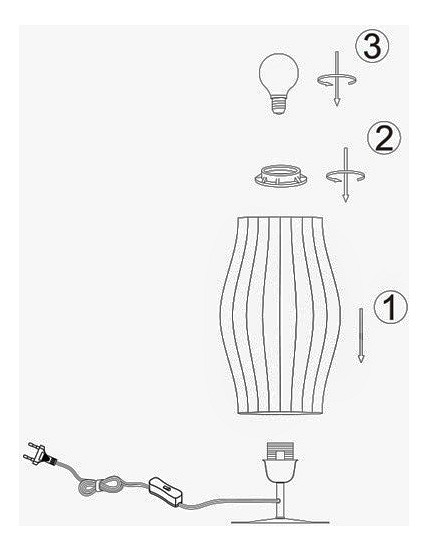 3

2

1