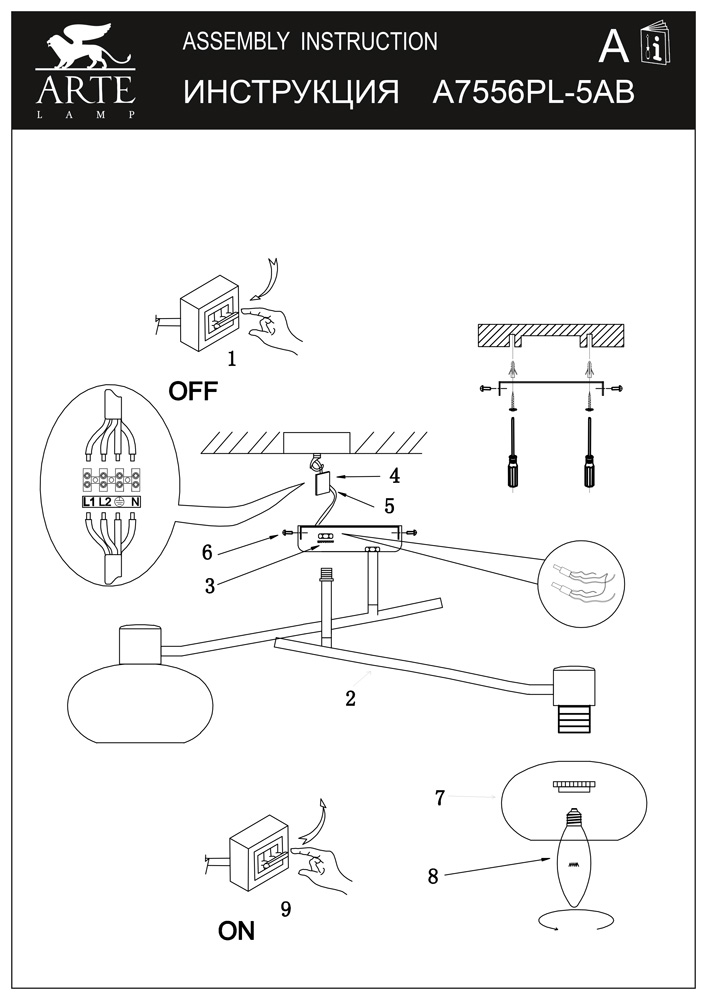 ARTE
LAMP

ASSEMBLY INSTRUCTION
ИНСТРУКЦИЯ A7556PL-5AB

A

1
OFF

L1 L2 N

4
5
6
3
2

7
8

9
ON