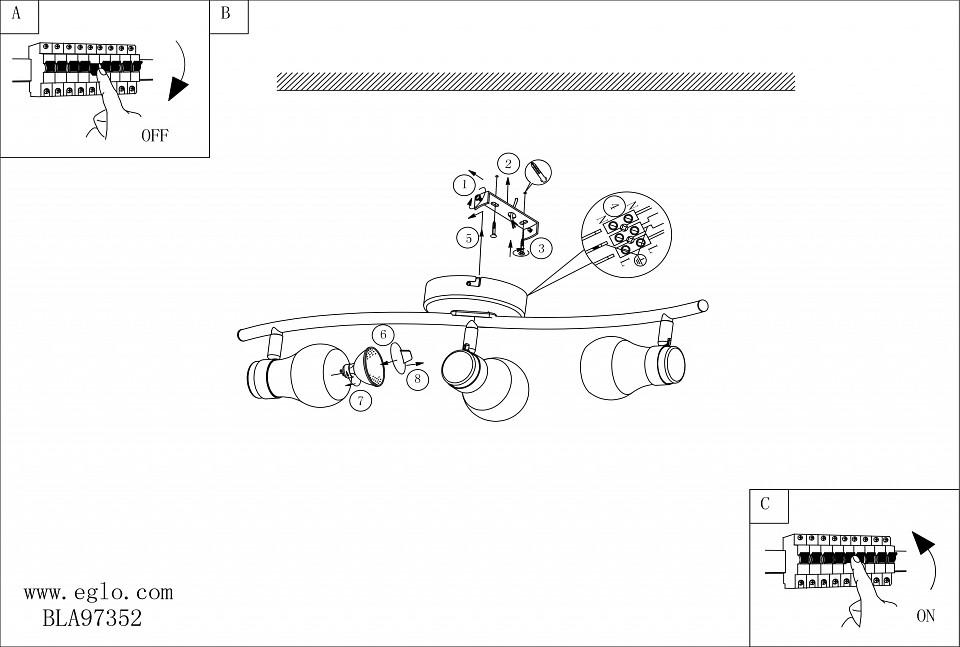 A

OFF

B

1
2
3
4
5
6
7
8

C

ON

www.eglo.com
BLA97352