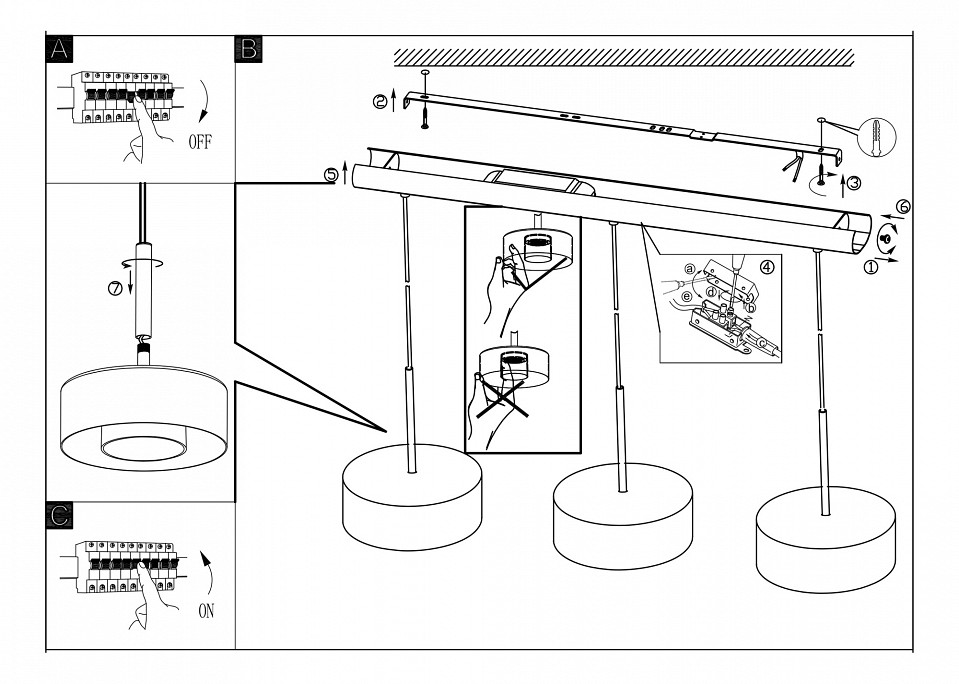 A

OFF

⑦

C

ON

B

②

⑤

③

⑥

①

④

a

d

e

b