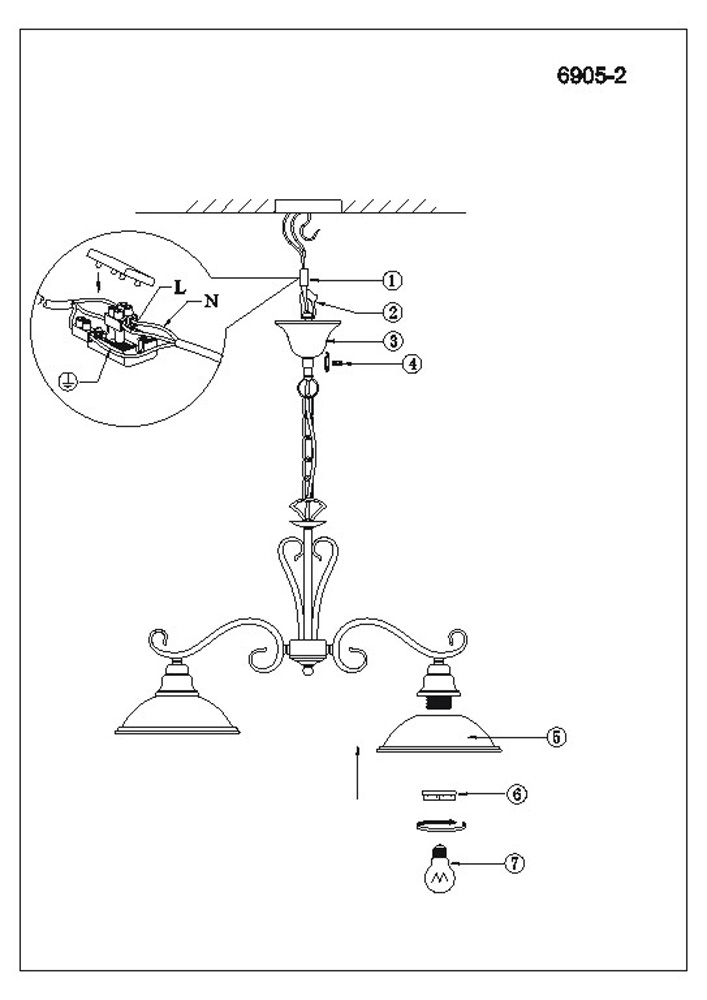 6905-2

L
N

①
②
③
④
⑤
⑥
⑦