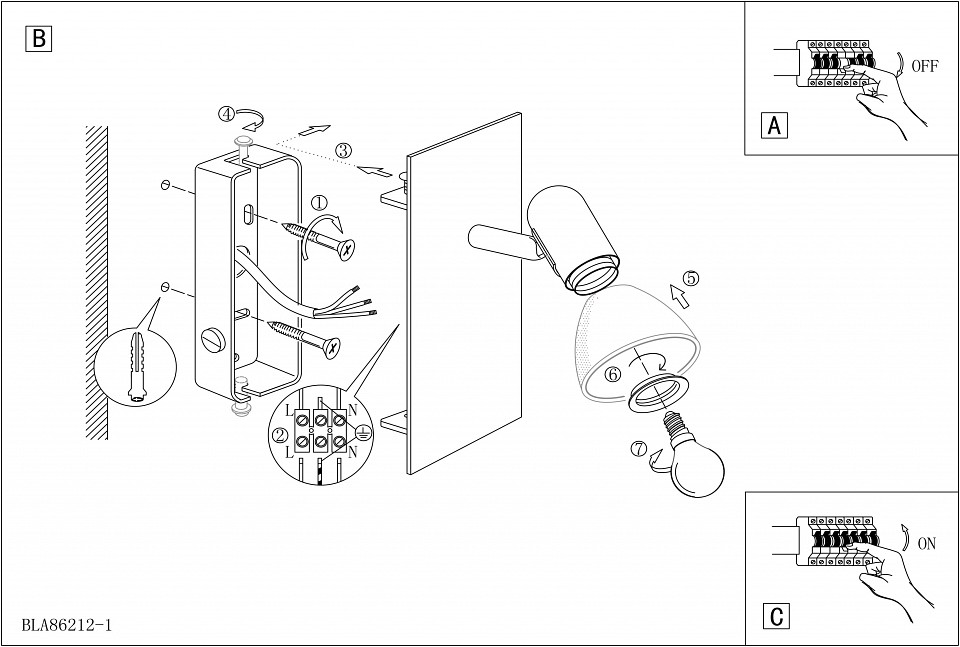 B
④
③
①
②
L
N
L
N
⑤
⑥
⑦
OFF
A
ON
C
BLA86212-1