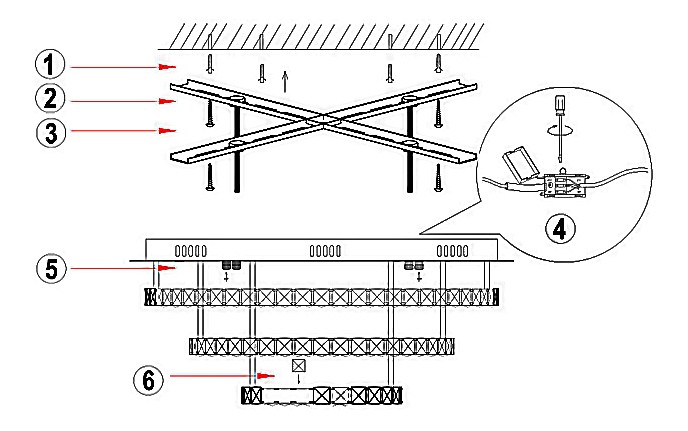 1
2
3
4
5
6