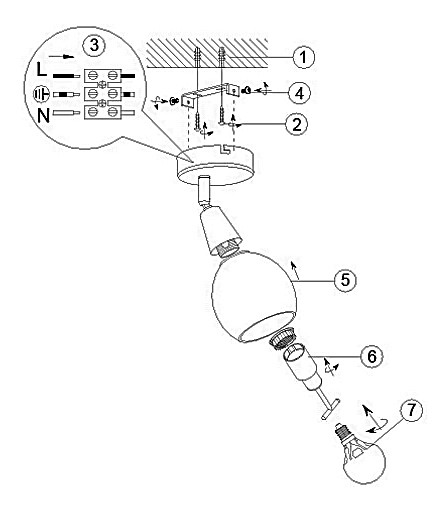 3
L
N
1
4
2
5
6
7