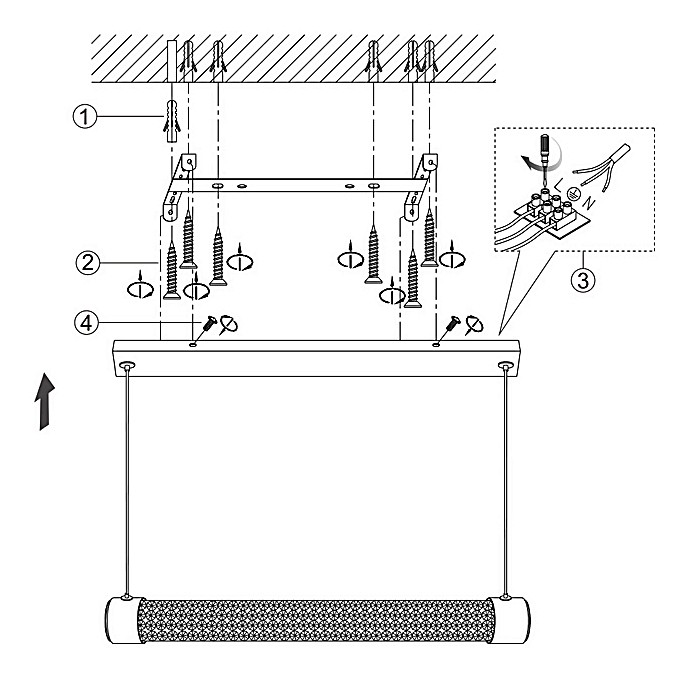 1

2

3

4

L

N