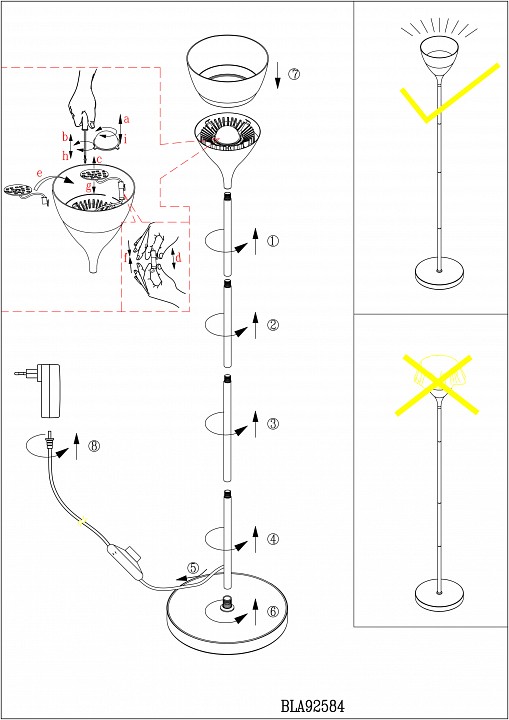 a
b
i
h
c
e
g
f
d
⑦
①
②
③
④
⑤
⑥
⑧
BLA92584