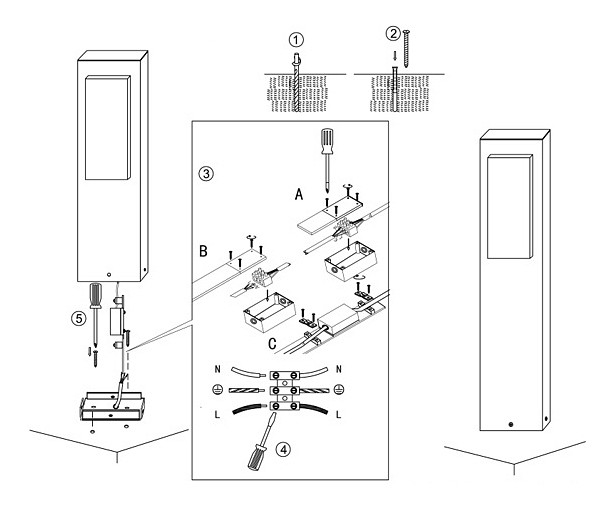 ①
②
③
A
B
C
N
N
L
L
④
⑤