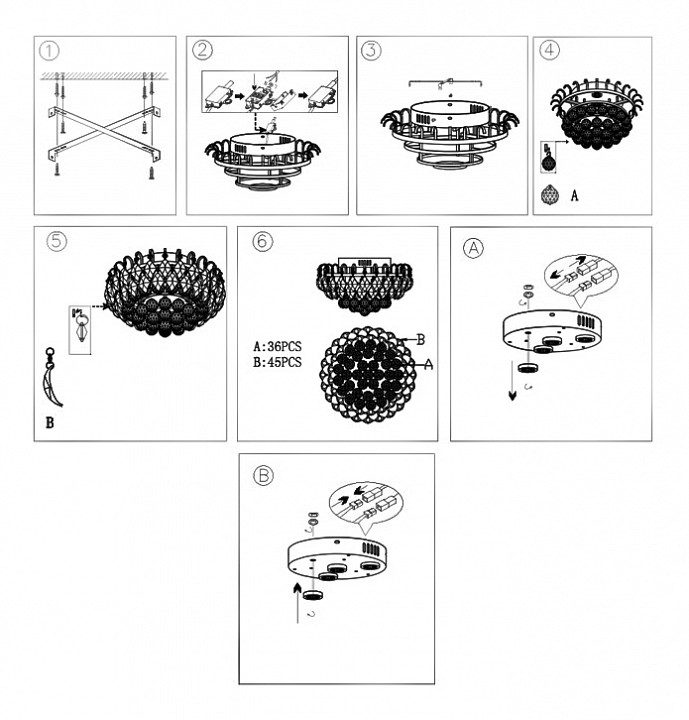 ①

②

③

④

A

⑤

B

⑥

A:36PCS
B:45PCS

B

A

Ⓐ

Ⓑ