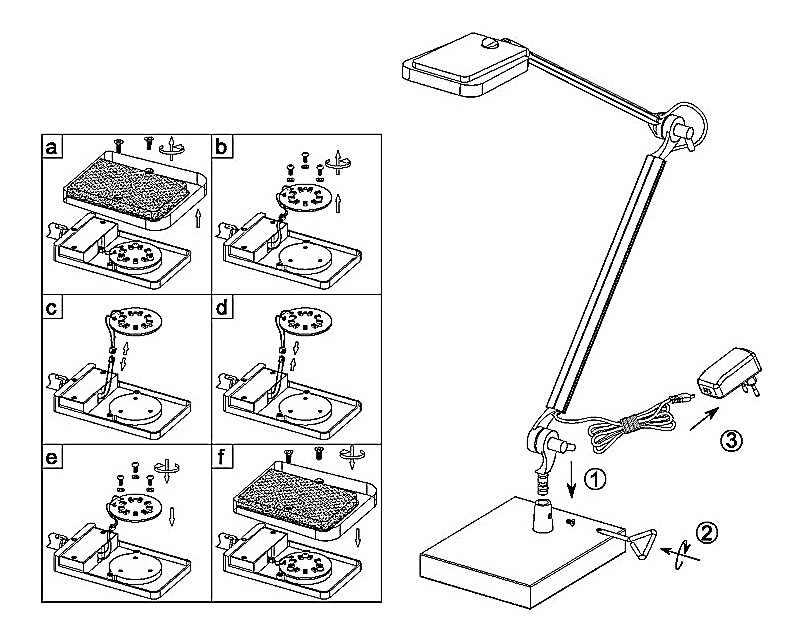 a
b
c
d
e
f
1
2
3